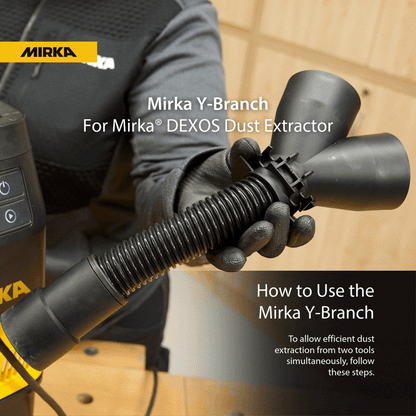 MIRKA

Mirka Y-Branch
For Mirka® DEXOS Dust Extractor

How to Use the Mirka Y-Branch

To allow efficient dust extraction from two tools simultaneously, follow these steps.